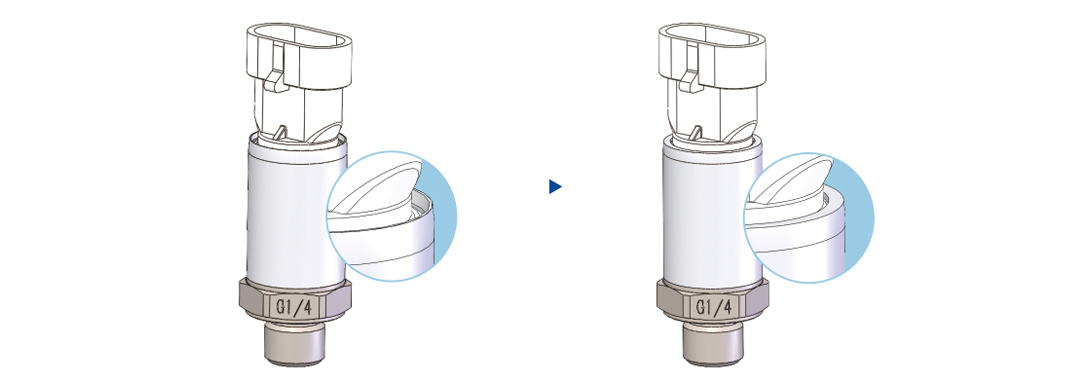 G1/4

G1/4